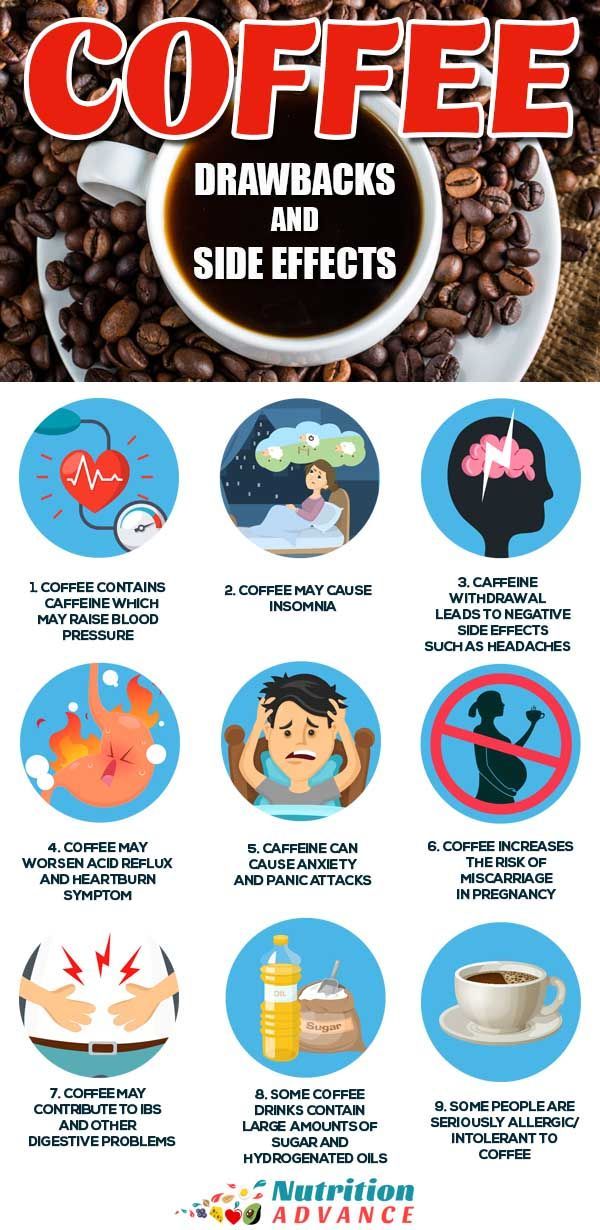 COFFEE

DRAWBACKS AND SIDE EFFECTS

1. COFFEE CONTAINS CAFFEINE WHICH MAY RAISE BLOOD PRESSURE

2. COFFEE MAY CAUSE INSOMNIA

3. CAFFEINE WITHDRAWAL LEADS TO NEGATIVE SIDE EFFECTS SUCH AS HEADACHES

4. COFFEE MAY WORSEN ACID REFLUX AND HEARTBURN SYMPTOM

5. CAFFEINE CAN CAUSE ANXIETY AND PANIC ATTACKS

6. COFFEE INCREASES THE RISK OF MISCARRIAGE IN PREGNANCY

7. COFFEE MAY CONTRIBUTE TO IBS AND OTHER DIGESTIVE PROBLEMS

OIL

Sugar

8. SOME COFFEE DRINKS CONTAIN LARGE AMOUNTS OF SUGAR AND HYDROGENATED OILS

9. SOME PEOPLE ARE SERIOUSLY ALLERGIC/ INTOLERANT TO COFFEE

Nutrition ADVANCE