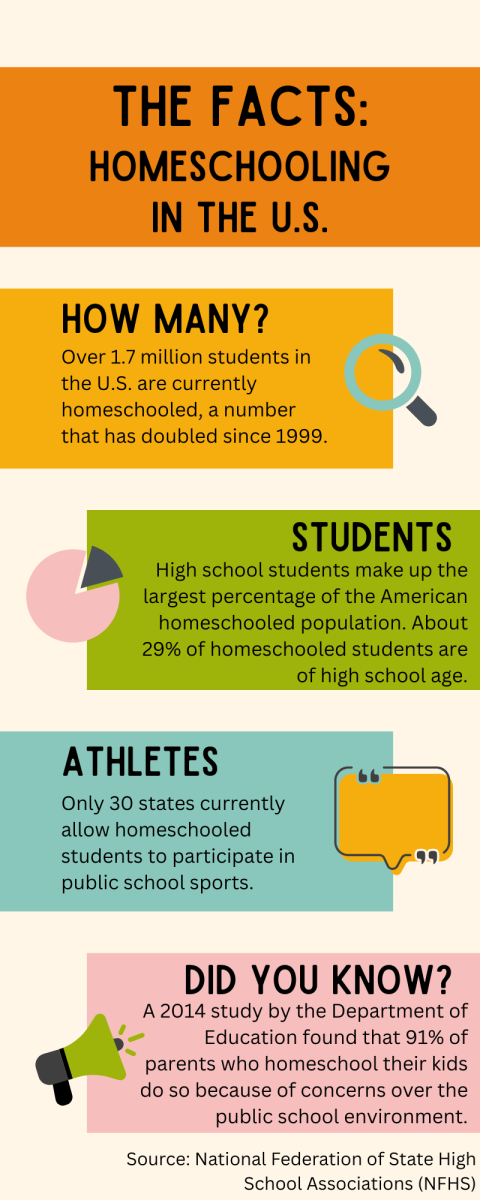 THE FACTS: HOMESCHOOLING IN THE U.S.

HOW MANY?

Over 1.7 million students in the U.S. are currently homeschooled, a number that has doubled since 1999.

STUDENTS

High school students make up the largest percentage of the American homeschooled population. About 29% of homeschooled students are of high school age.

ATHLETES

Only 30 states currently allow homeschooled students to participate in public school sports.

DID YOU KNOW?

A 2014 study by the Department of Education found that 91% of parents who homeschool their kids do so because of concerns over the public school environment.

Source: National Federation of State High School Associations (NFHS)